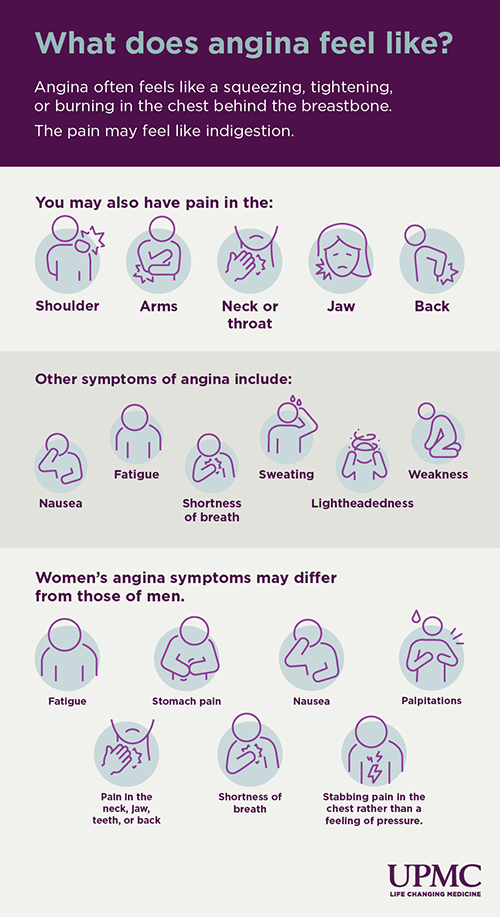 What does angina feel like?

Angina often feels like a squeezing, tightening, or burning in the chest behind the breastbone.

The pain may feel like indigestion.

You may also have pain in the:

Shoulder

Arms

Neck or throat

Jaw

Back

Other symptoms of angina include:

Nausea

Fatigue

Shortness of breath

Sweating

Lightheadedness

Weakness

Women's angina symptoms may differ from those of men.

Fatigue

Stomach pain

Nausea

Palpitations

Pain in the neck, jaw, teeth, or back

Shortness of breath

Stabbing pain in the chest rather than a feeling of pressure.

UPMC
LIFE CHANGING MEDICINE