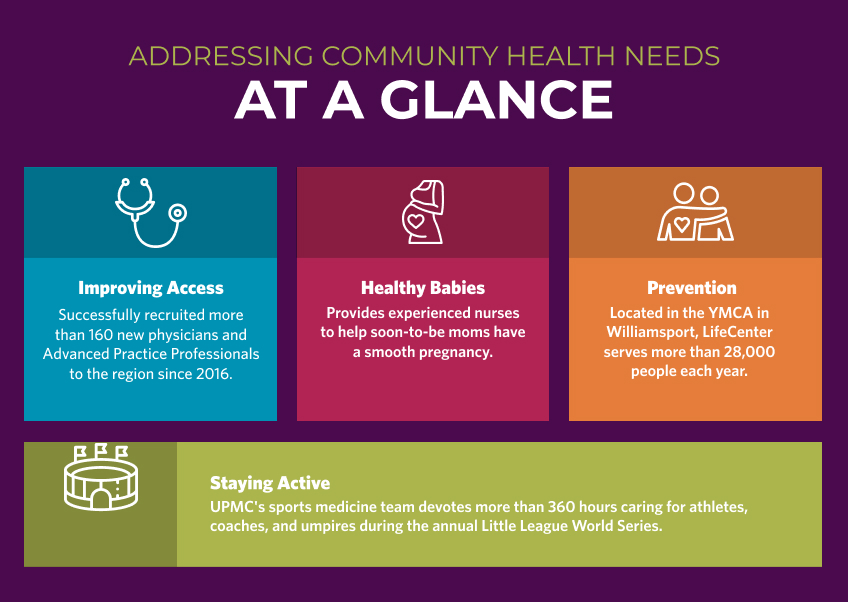 ADDRESSING COMMUNITY HEALTH NEEDS
AT A GLANCE

Improving Access
Successfully recruited more than 160 new physicians and Advanced Practice Professionals to the region since 2016.

Healthy Babies
Provides experienced nurses to help soon-to-be moms have a smooth pregnancy.

Prevention
Located in the YMCA in Williamsport, LifeCenter serves more than 28,000 people each year.

Staying Active
UPMC's sports medicine team devotes more than 360 hours caring for athletes, coaches, and umpires during the annual Little League World Series.